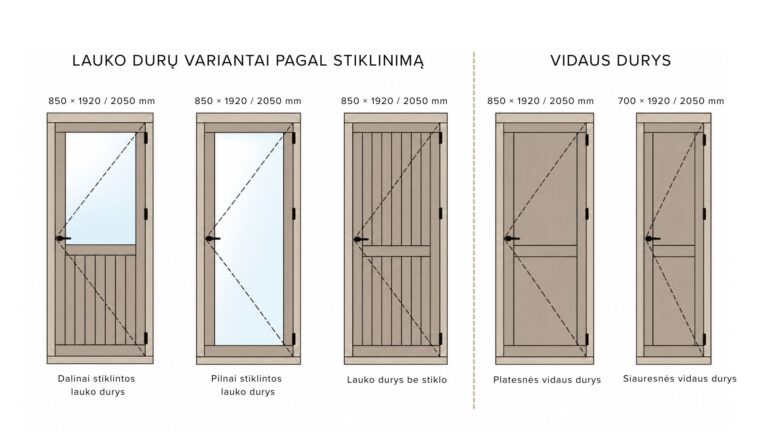 LAUKO DURŲ VARIANTAI PAGAL STIKLINIMĄ

850 × 1920 / 2050 mm

Dalinai stiklintos lauko durys

850 × 1920 / 2050 mm

Pilnai stiklintos lauko durys

850 × 1920 / 2050 mm

Lauko durys be stiklo

VIDAUS DURYS

850 × 1920 / 2050 mm

Platesnės vidaus durys

700 × 1920 / 2050 mm

Siauresnės vidaus durys